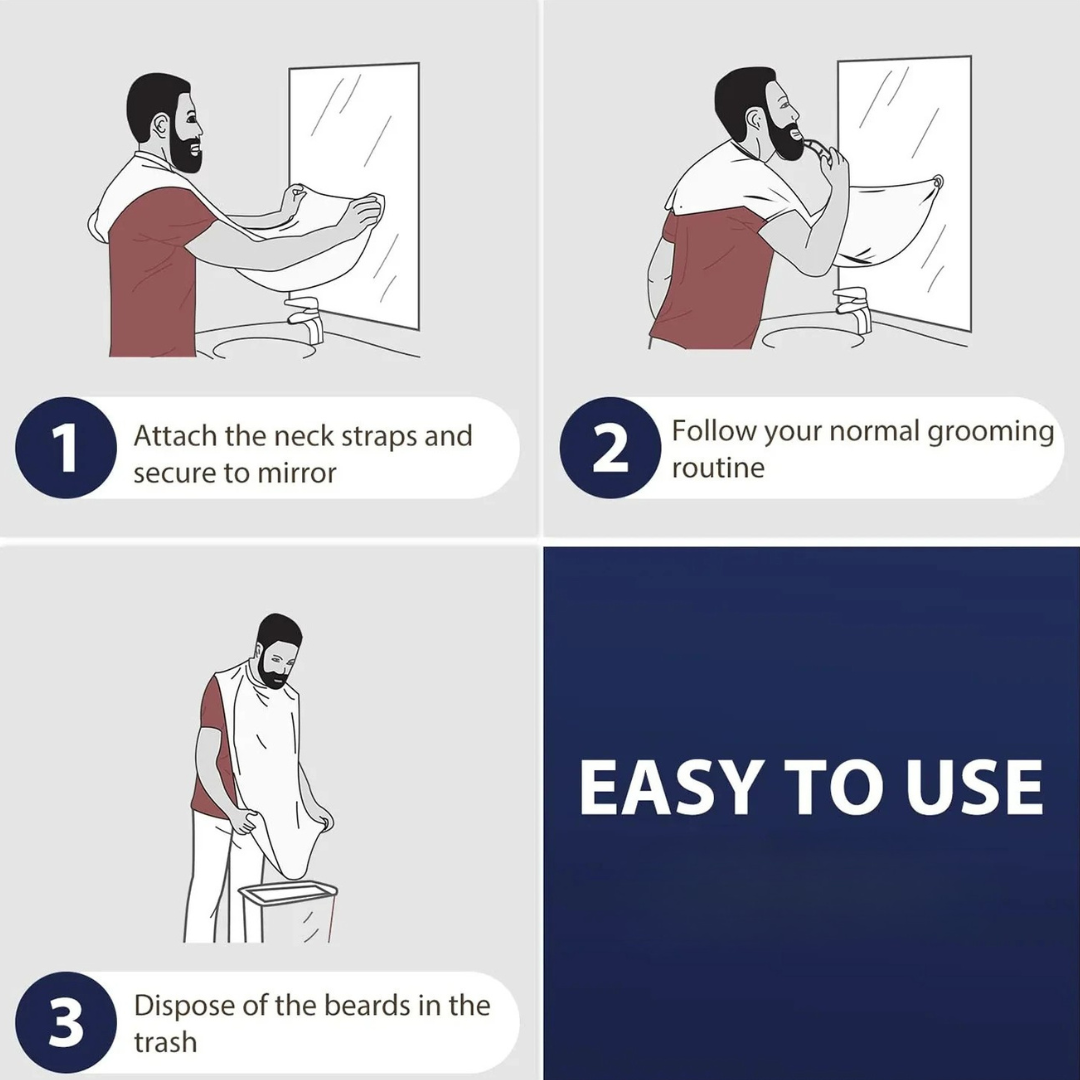 1 Attach the neck straps and secure to mirror

2 Follow your normal grooming routine

3 Dispose of the beards in the trash

EASY TO USE